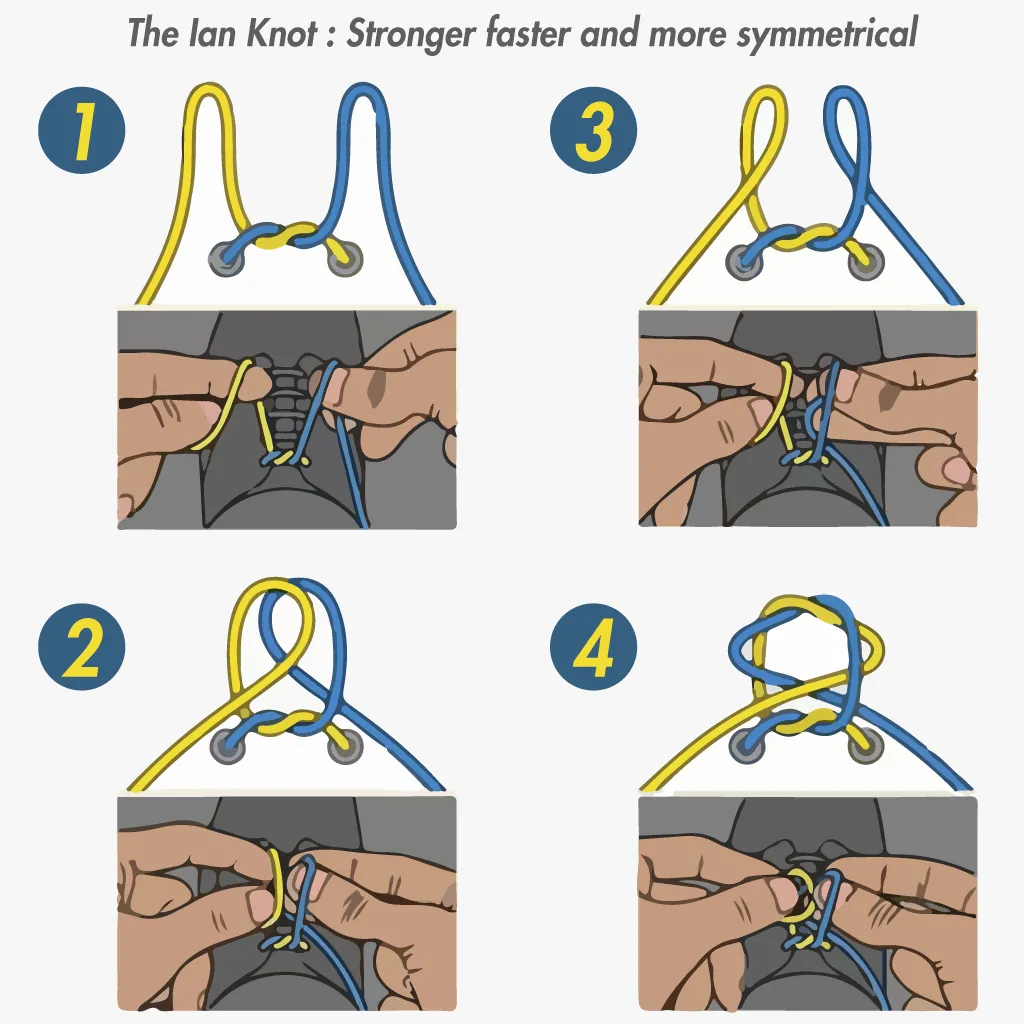 The Ian Knot : Stronger faster and more symmetrical

1

3

2

4